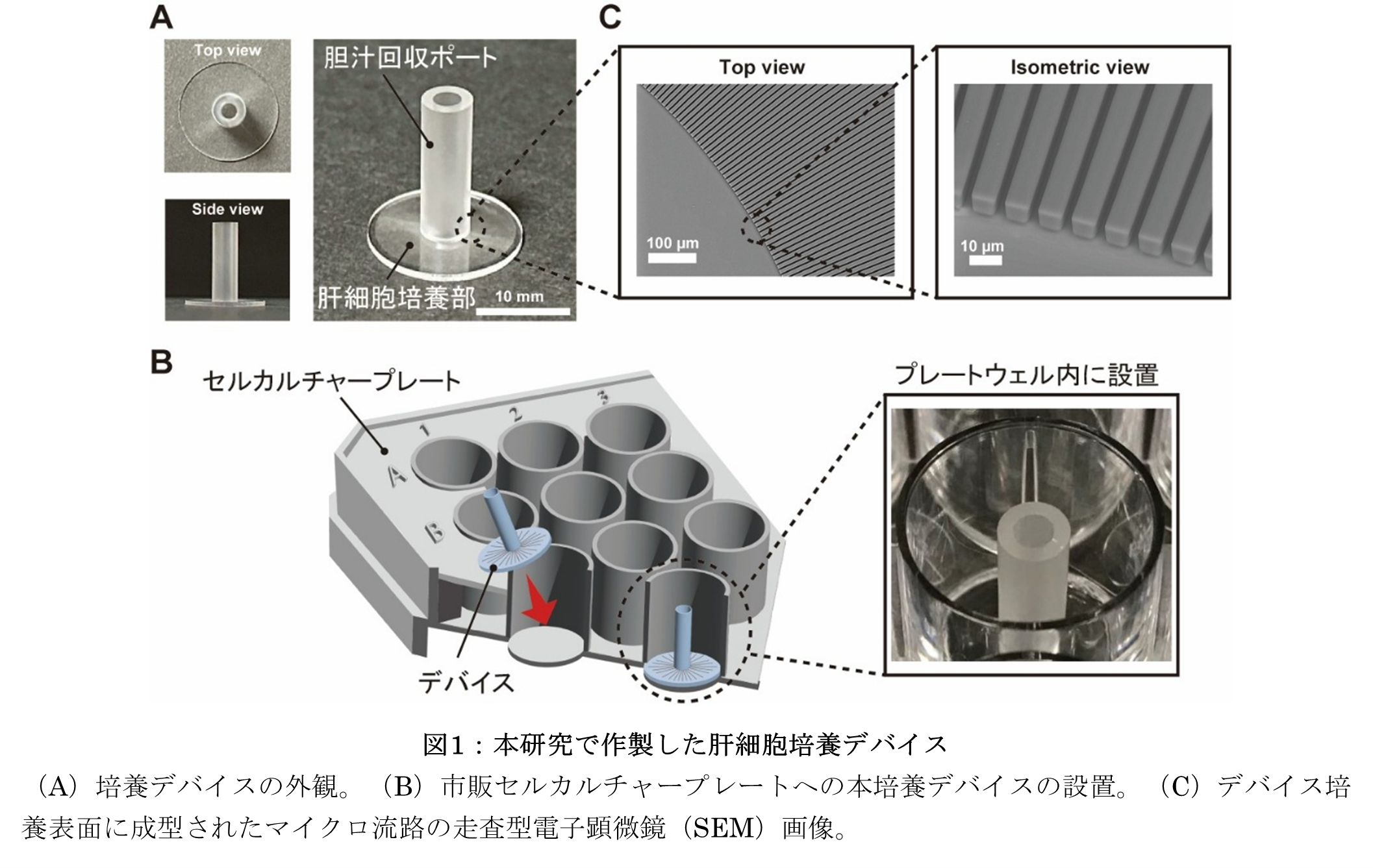 A

Top view

Side view

胆汁回収ポート

肝細胞培養部

10 mm

C

Top view

100 µm

Isometric view

10 µm

B

セルカルチャープレート

1 2 3

A

B

デバイス

プレートウェル内に設置

図1：本研究で作製した肝細胞培養デバイス

（A）培養デバイスの外観。（B）市販セルカルチャープレートへの本培養デバイスの設置。（C）デバイス培養表面に成型されたマイクロ流路の走査型電子顕微鏡（SEM）画像。